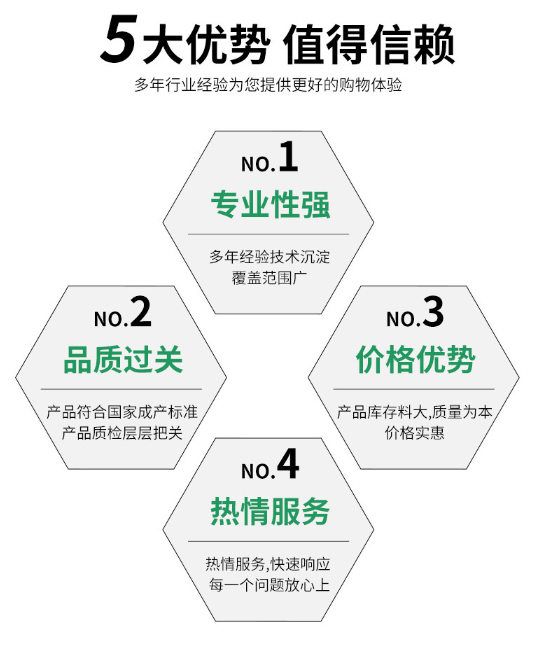 5大优势 值得信赖

多年行业经验为您提供更好的购物体验

NO.1

专业性强

多年经验技术沉淀
覆盖范围广

NO.2

品质过关

产品符合国家成产标准
产品质检层层把关

NO.3

价格优势

产品库存料大,质量为本
价格实惠

NO.4

热情服务

热情服务,快速响应
每一个问题放心上