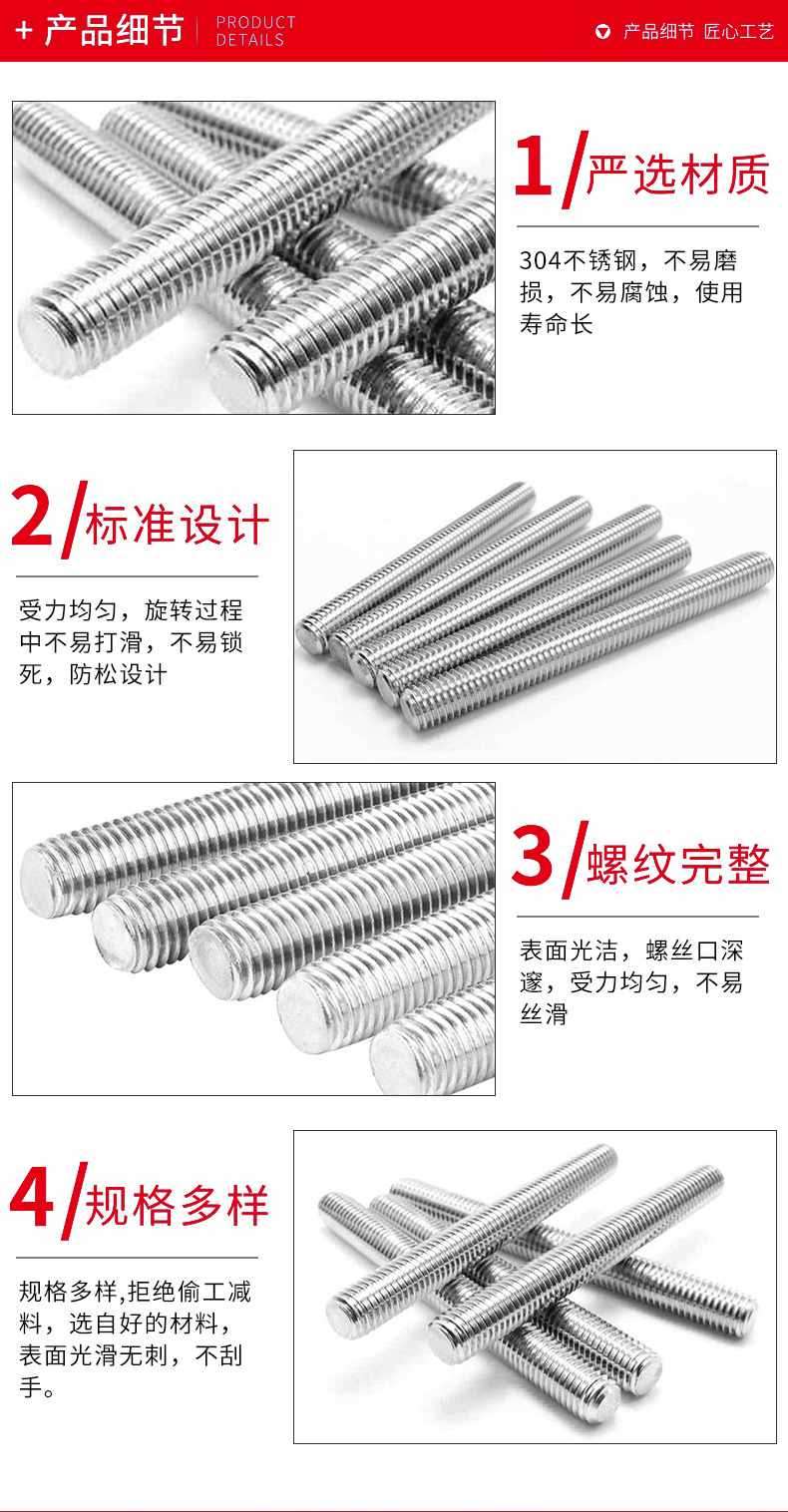 + 产品细节 PRODUCT DETAILS

产品细节 匠心工艺

1/严选材质

304不锈钢，不易磨损，不易腐蚀，使用寿命长

2/标准设计

受力均匀，旋转过程中不易打滑，不易锁死，防松设计

3/螺纹完整

表面光洁，螺丝口深邃，受力均匀，不易丝滑

4/规格多样

规格多样,拒绝偷工减料，选自好的材料，表面光滑无刺，不刮手。