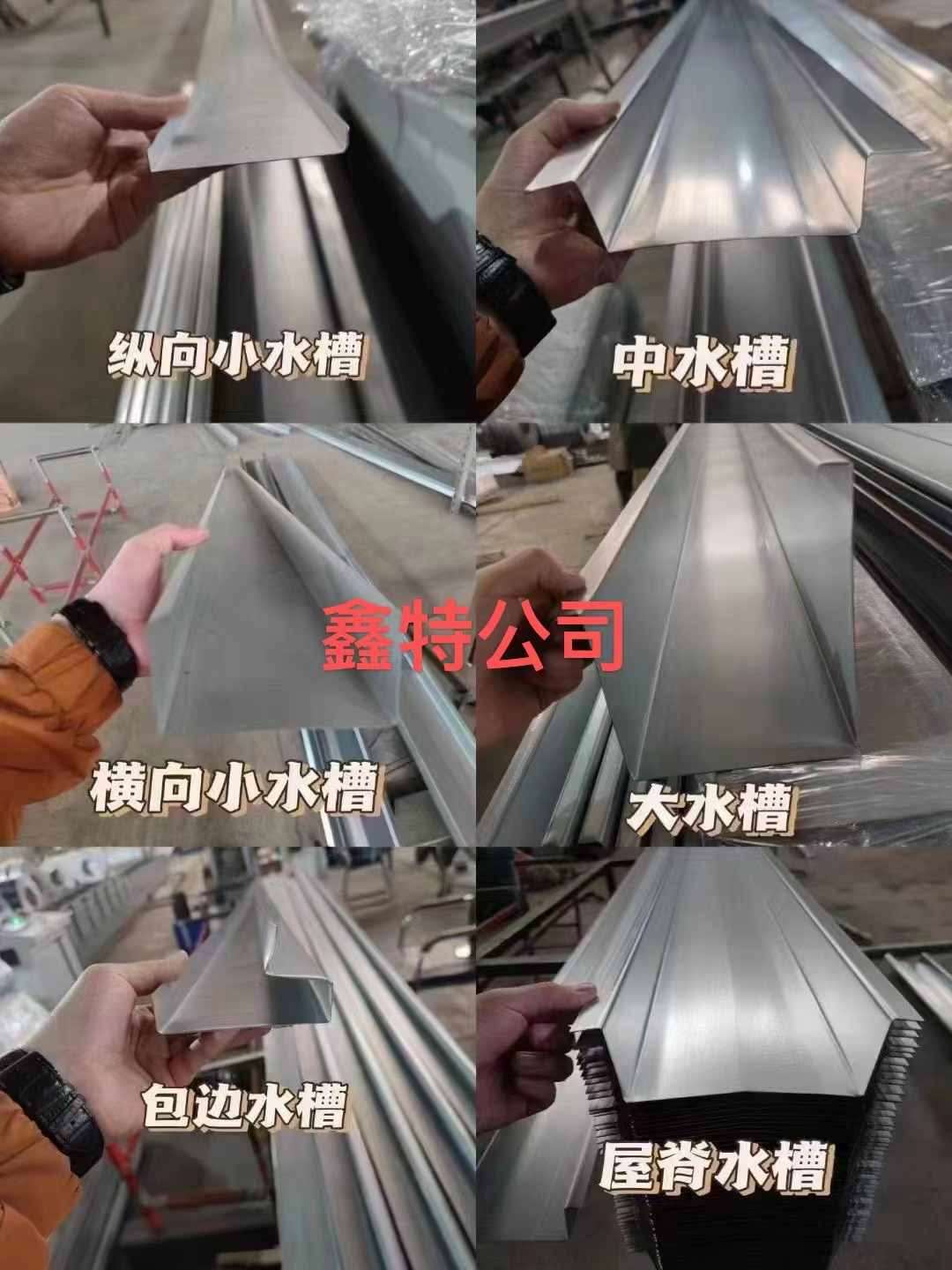 纵向小水槽

中水槽

鑫特公司

横向小水槽

大水槽

包边水槽

屋脊水槽