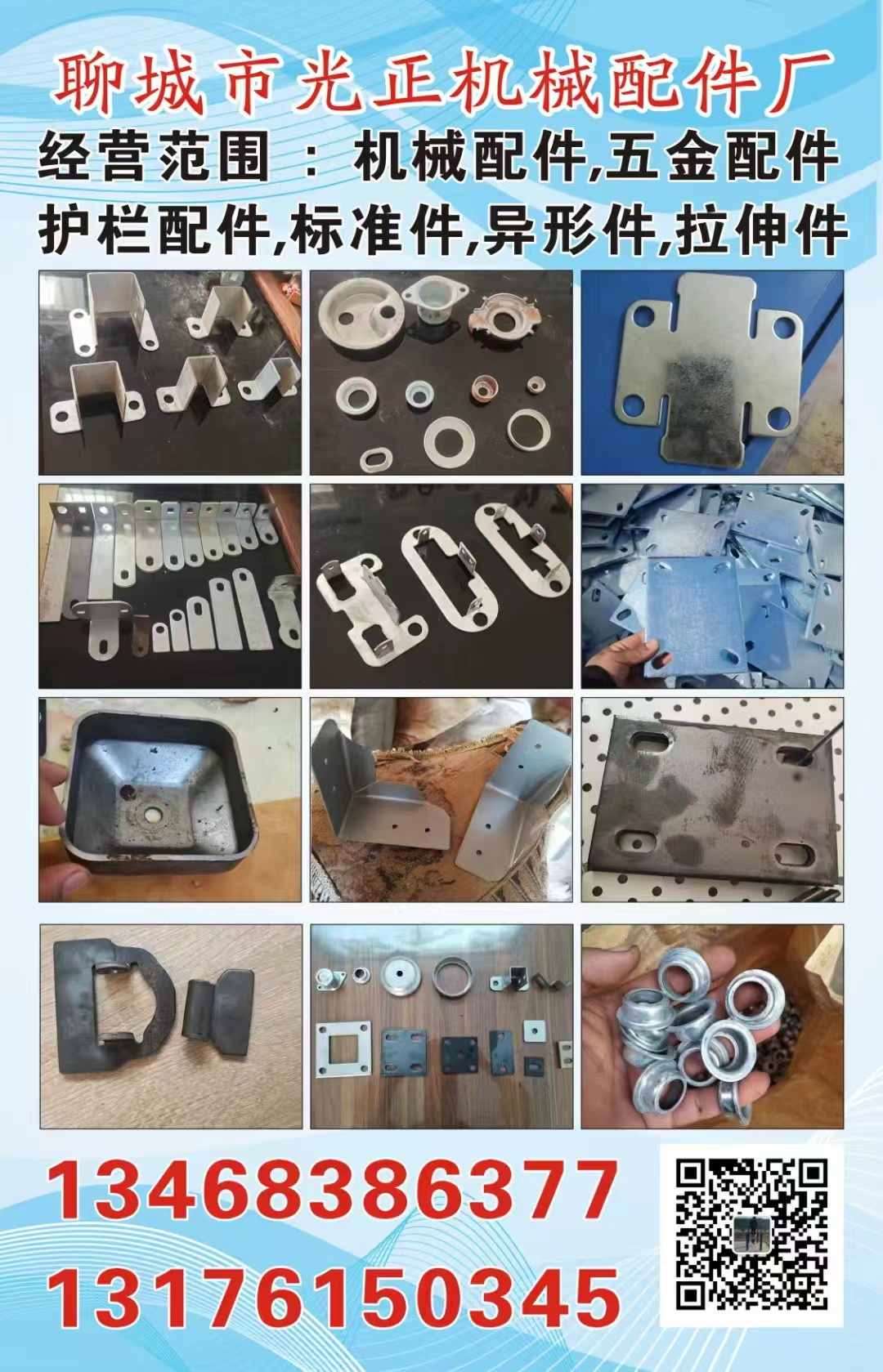 聊城市光正机械配件厂

经营范围：机械配件,五金配件
护栏配件,标准件,异形件,拉伸件

13468386377
13176150345