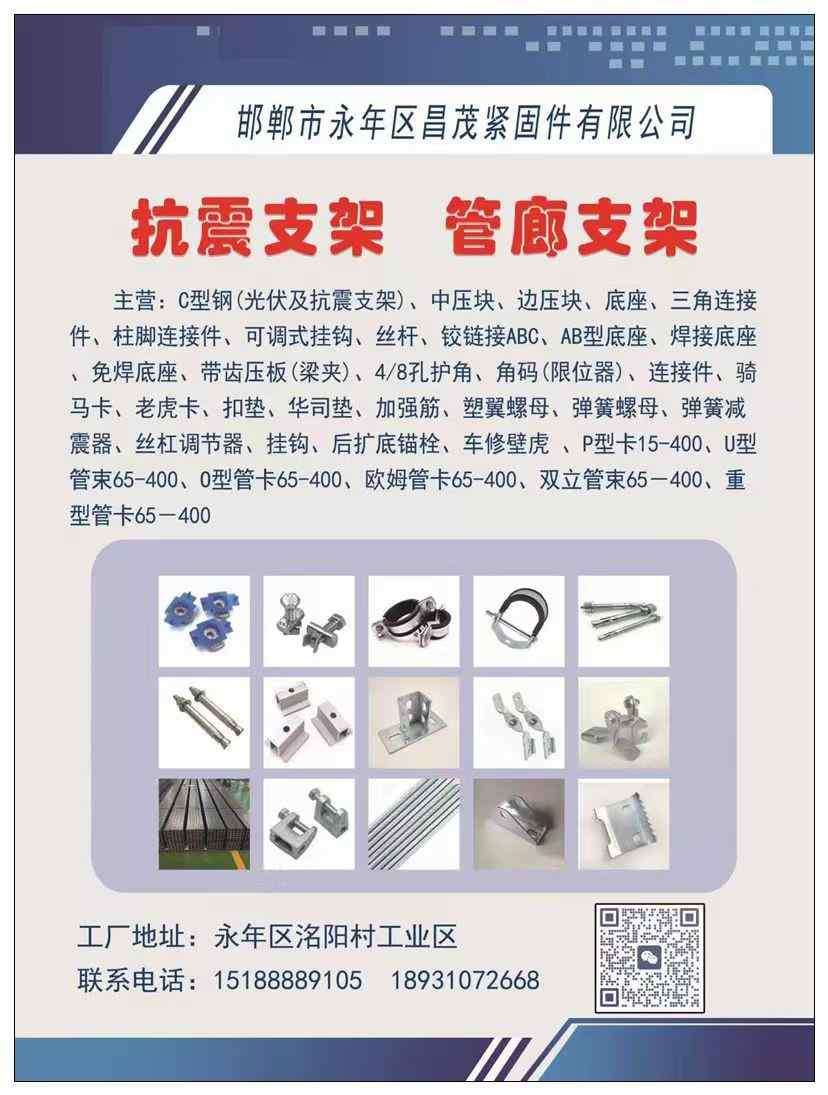 邯郸市永年区昌茂紧固件有限公司

抗震支架　管廊支架

主营：C型钢(光伏及抗震支架)、中压块、边压块、底座、三角连接件、柱脚连接件、可调式挂钩、丝杆、铰链接ABC、AB型底座、焊接底座、免焊底座、带齿压板(梁夹)、4/8孔护角、角码(限位器)、连接件、骑马卡、老虎卡、扣垫、华司垫、加强筋、塑翼螺母、弹簧螺母、弹簧减震器、丝杠调节器、挂钩、后扩底锚栓、车修壁虎 、P型卡15-400、U型管束65-400、O型管卡65-400、欧姆管卡65-400、双立管束65－400、重型管卡65－400

工厂地址：永年区洺阳村工业区
联系电话：15188889105　18931072668