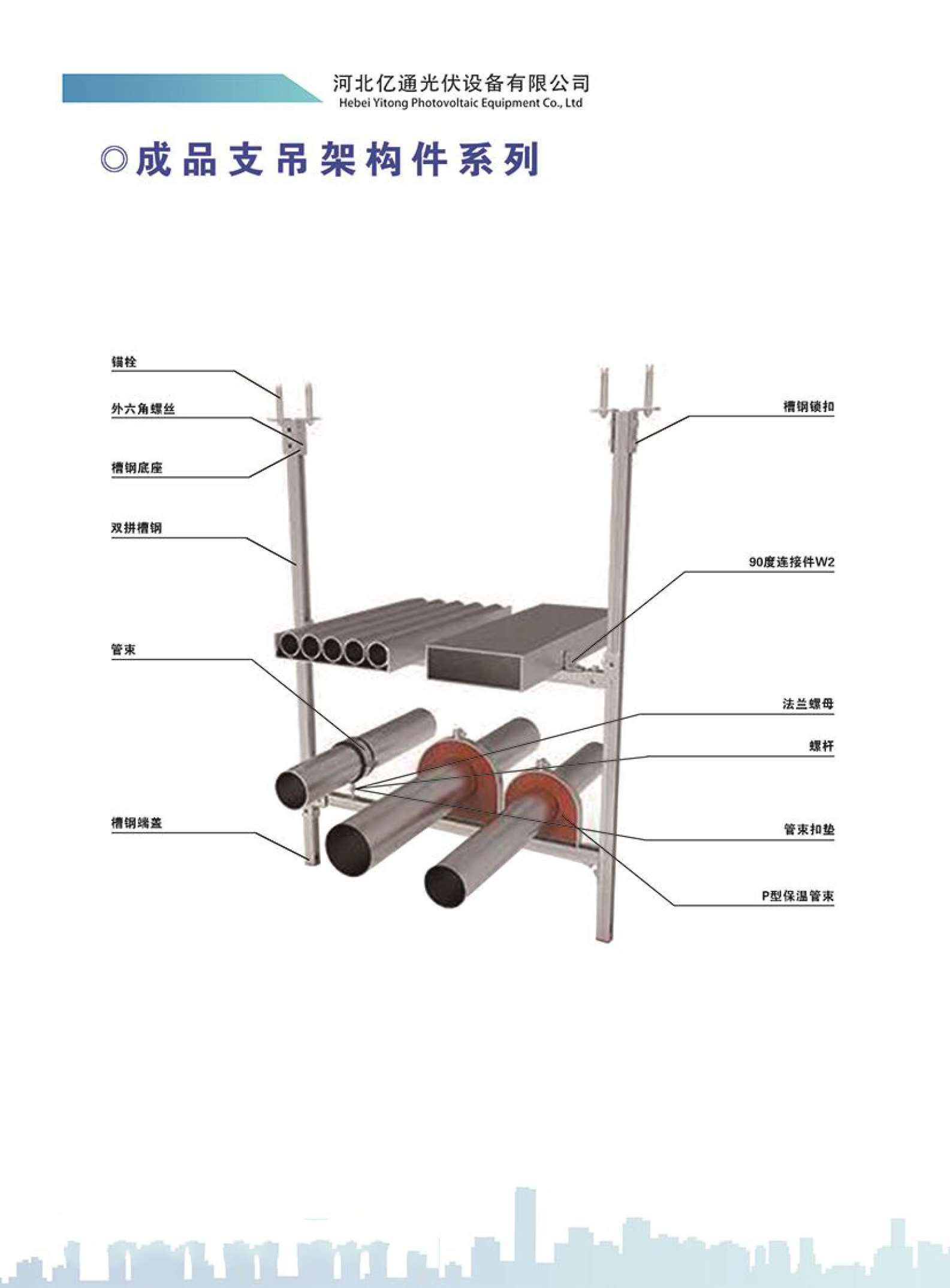 河北亿通光伏设备有限公司
Hebei Yitong Photovoltaic Equipment Co., Ltd

◎成品支吊架构件系列

锚栓

外六角螺丝

槽钢底座

双拼槽钢

管束

槽钢端盖

槽钢锁扣

90度连接件W2

法兰螺母

螺杆

管束扣垫

P型保温管束