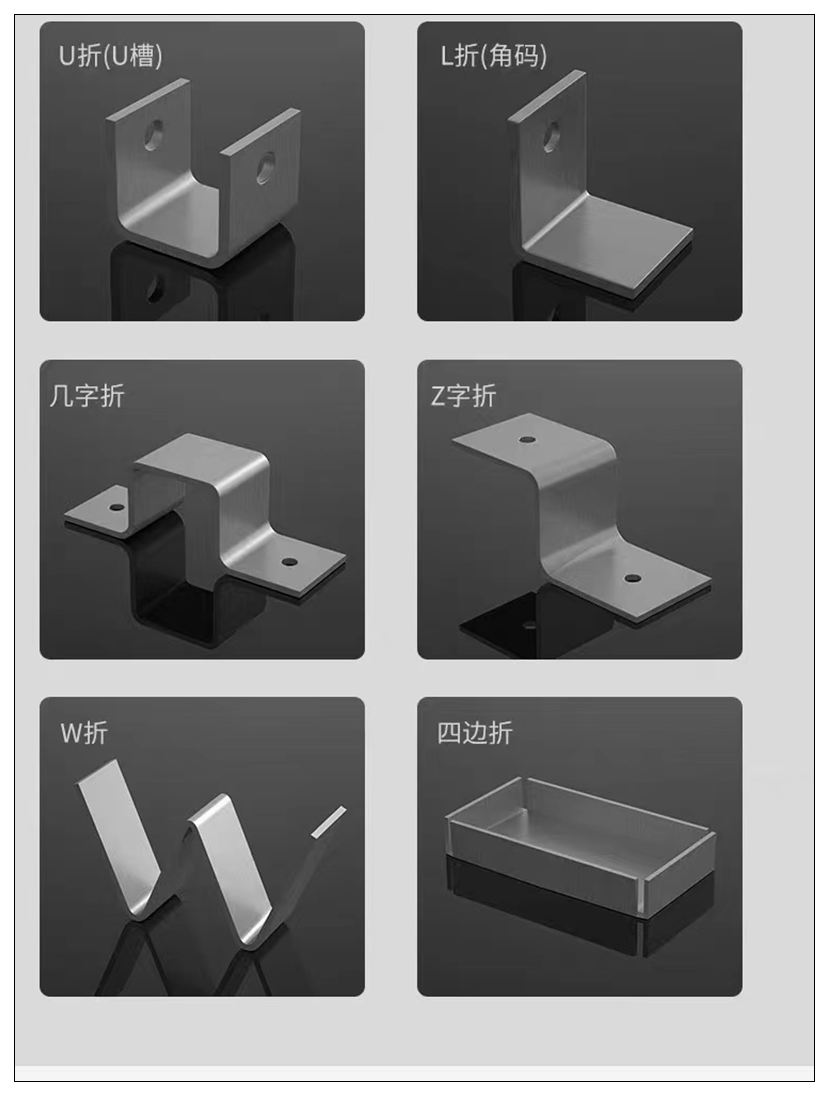 U折(U槽)

L折(角码)

几字折

Z字折

W折

四边折